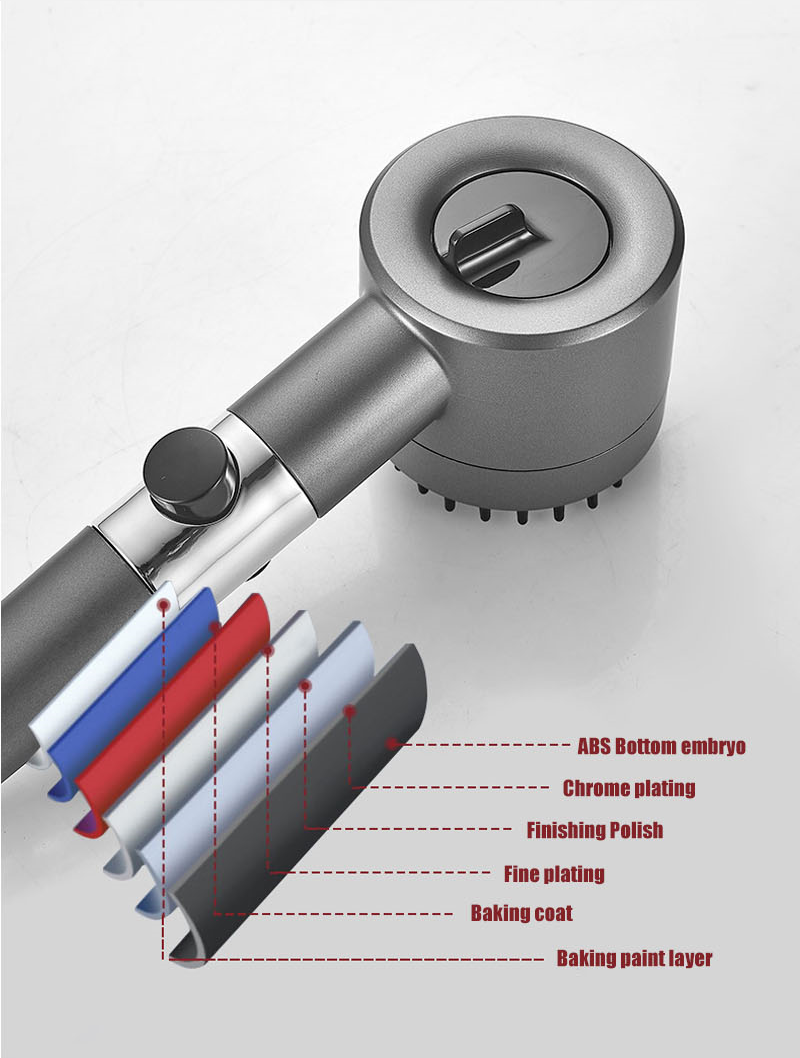 ABS Bottom embryo
Chrome plating
Finishing Polish
Fine plating
Baking coat
Baking paint layer